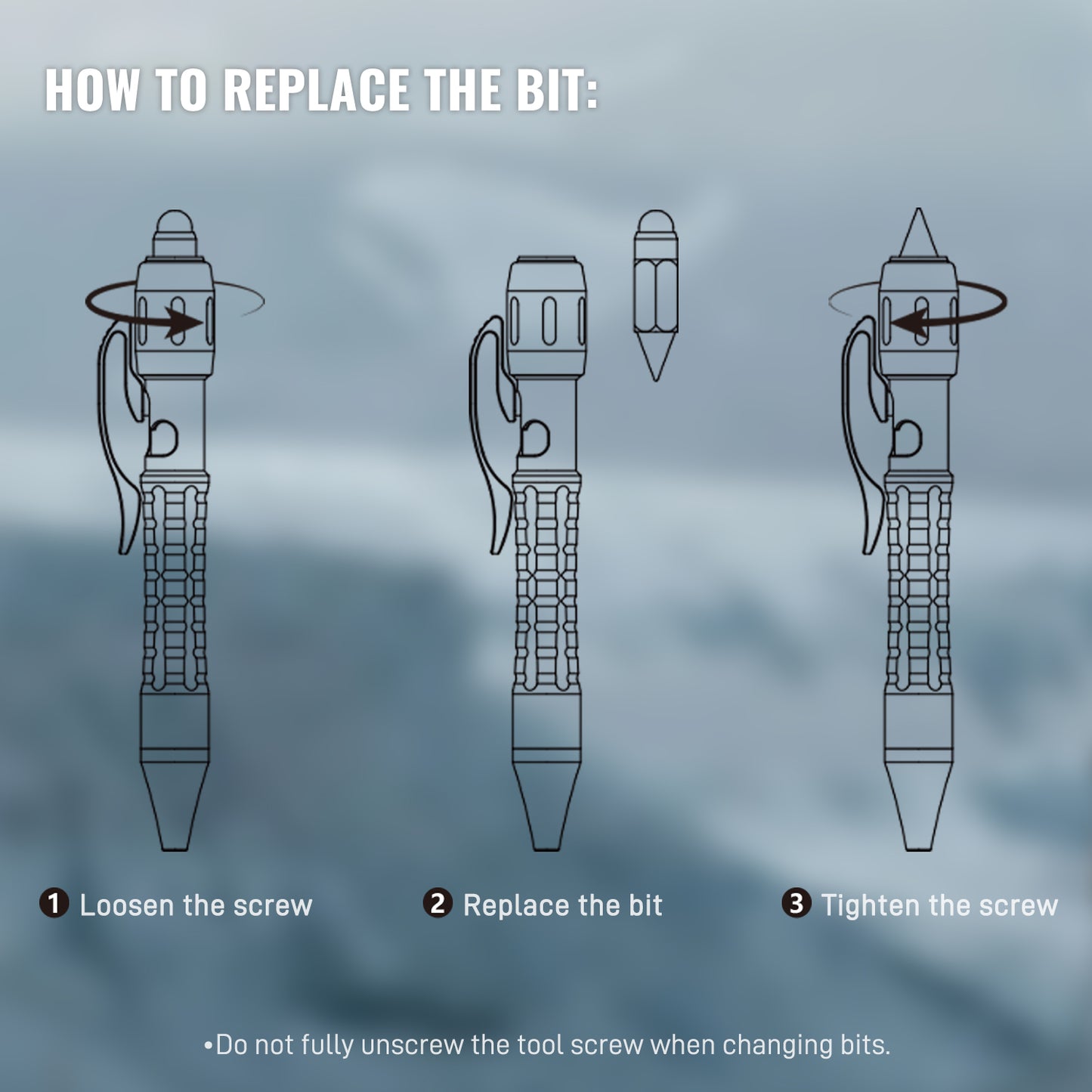 HOW TO REPLACE THE BIT:

❶ Loosen the screw

❷ Replace the bit

❸ Tighten the screw

•Do not fully unscrew the tool screw when changing bits.